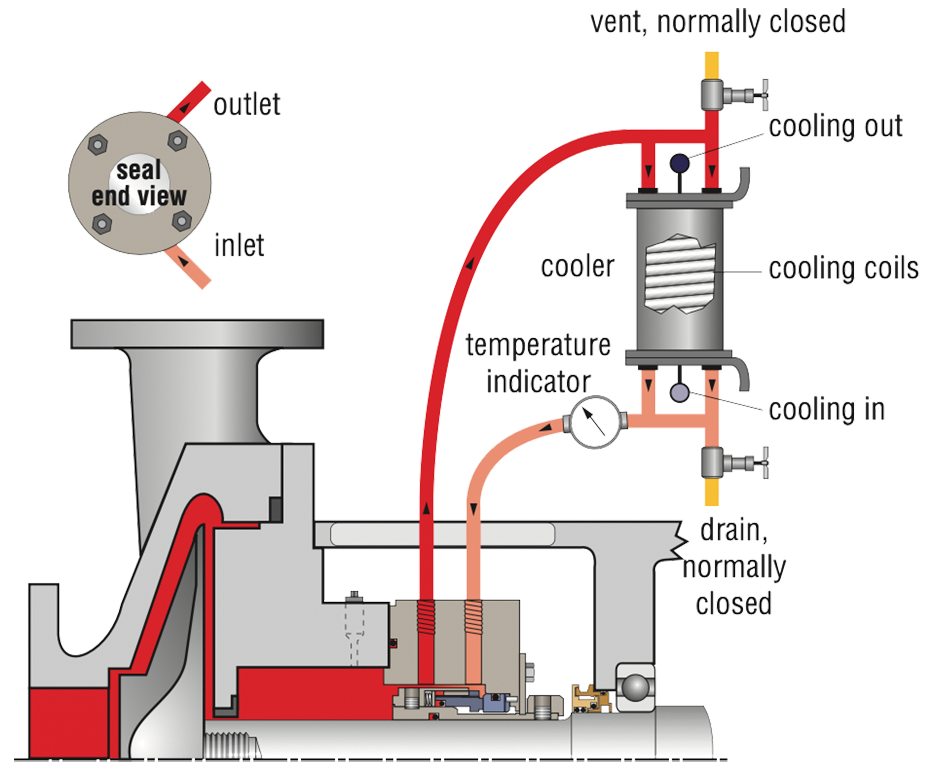 vent, normally closed

outlet

seal end view

inlet

cooling out

cooler

cooling coils

temperature indicator

cooling in

drain, normally closed